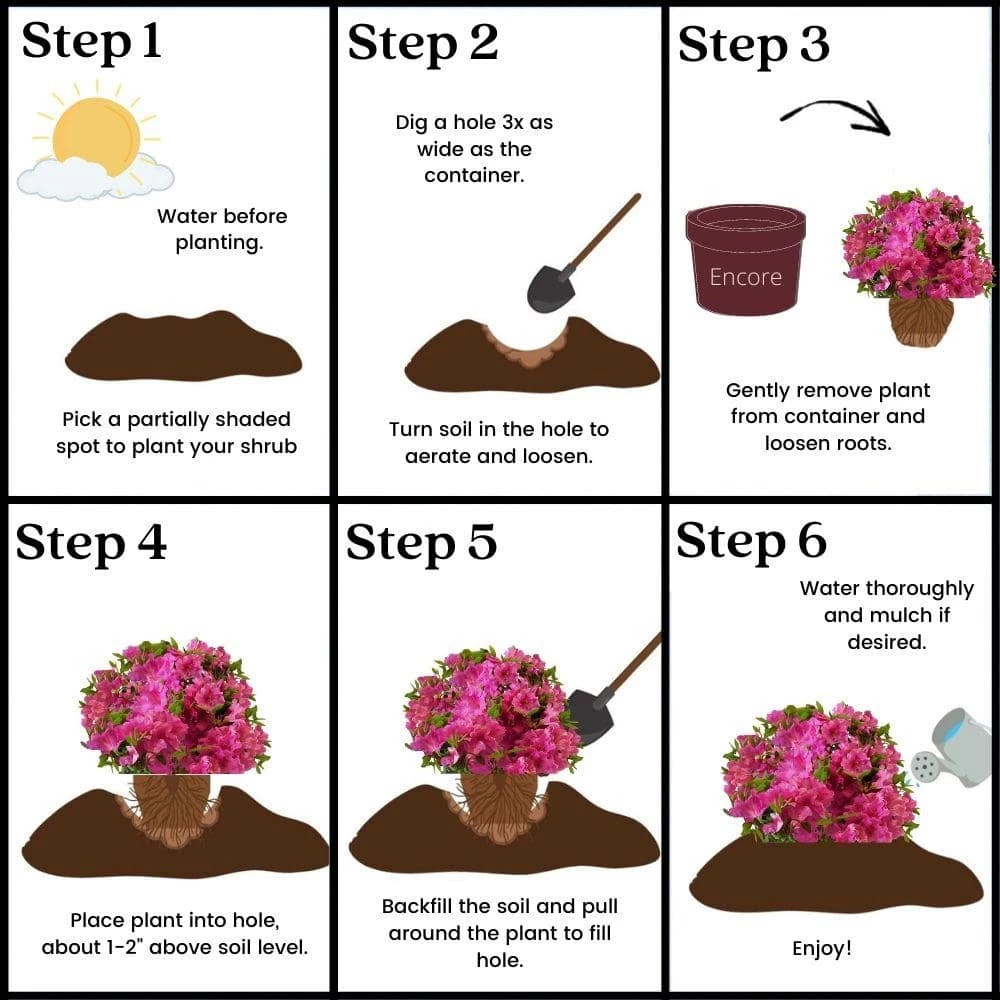 Step 1

Water before planting.

Pick a partially shaded spot to plant your shrub

Step 2

Dig a hole 3x as wide as the container.

Turn soil in the hole to aerate and loosen.

Step 3

Encore

Gently remove plant from container and loosen roots.

Step 4

Place plant into hole, about 1-2" above soil level.

Step 5

Backfill the soil and pull around the plant to fill hole.

Step 6

Water thoroughly and mulch if desired.

Enjoy!