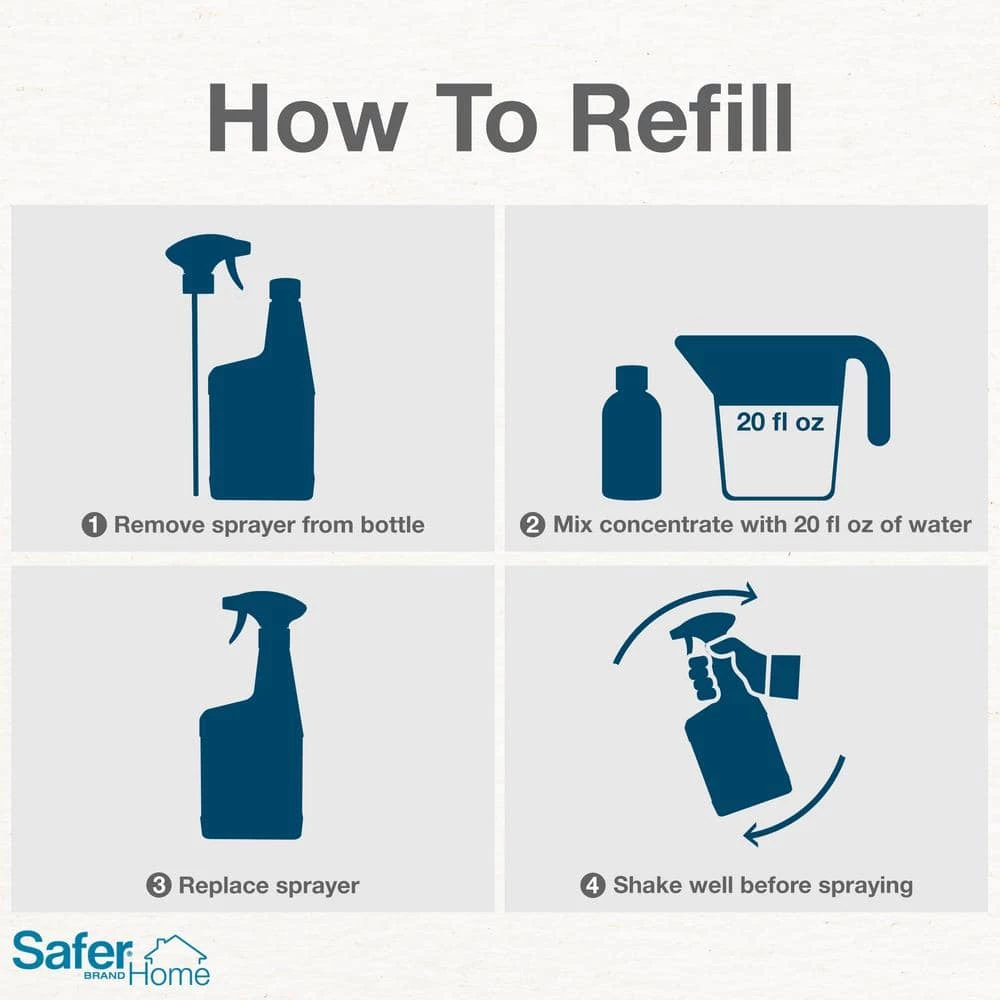 How To Refill

1 Remove sprayer from bottle

20 fl oz

2 Mix concentrate with 20 fl oz of water

3 Replace sprayer

4 Shake well before spraying

Safer BRAND Home